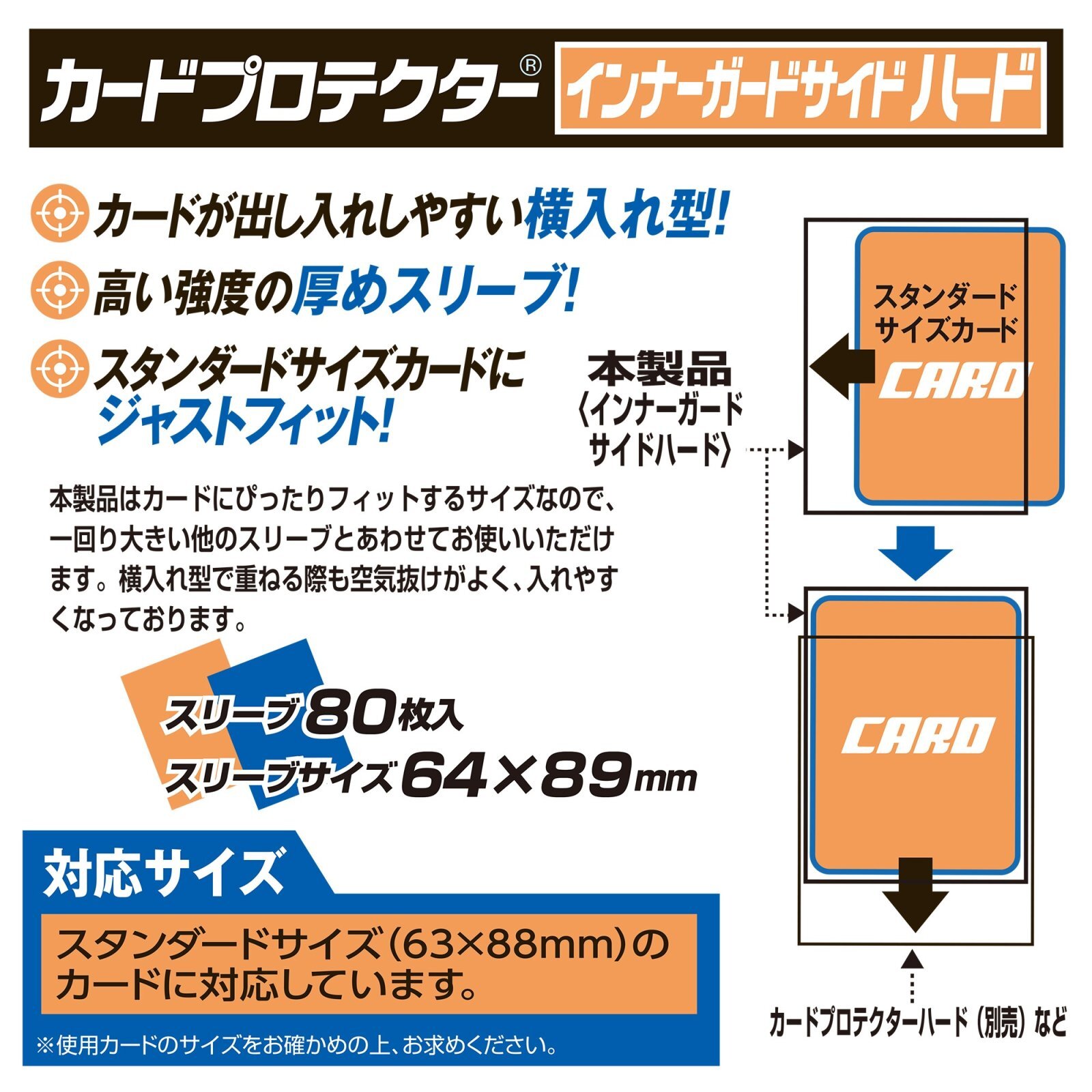 カードプロテクター® インナーガードサイド ハード

カードが出し入れしやすい横入れ型!

高い強度の厚めスリーブ!

スタンダードサイズカードにジャストフィット!

本製品はカードにぴったりフィットするサイズなので、一回り大きい他のスリーブとあわせてお使いいただけます。横入れ型で重ねる際も空気抜けがよく、入れやすくなっております。

スリーブ80枚入
スリーブサイズ64×89mm

対応サイズ

スタンダードサイズ(63×88mm)のカードに対応しています。

※使用カードのサイズをお確かめの上、お求めください。

本製品
〈インナーガードサイドハード〉

スタンダードサイズカード

CARD

CARD

カードプロテクターハード(別売)など